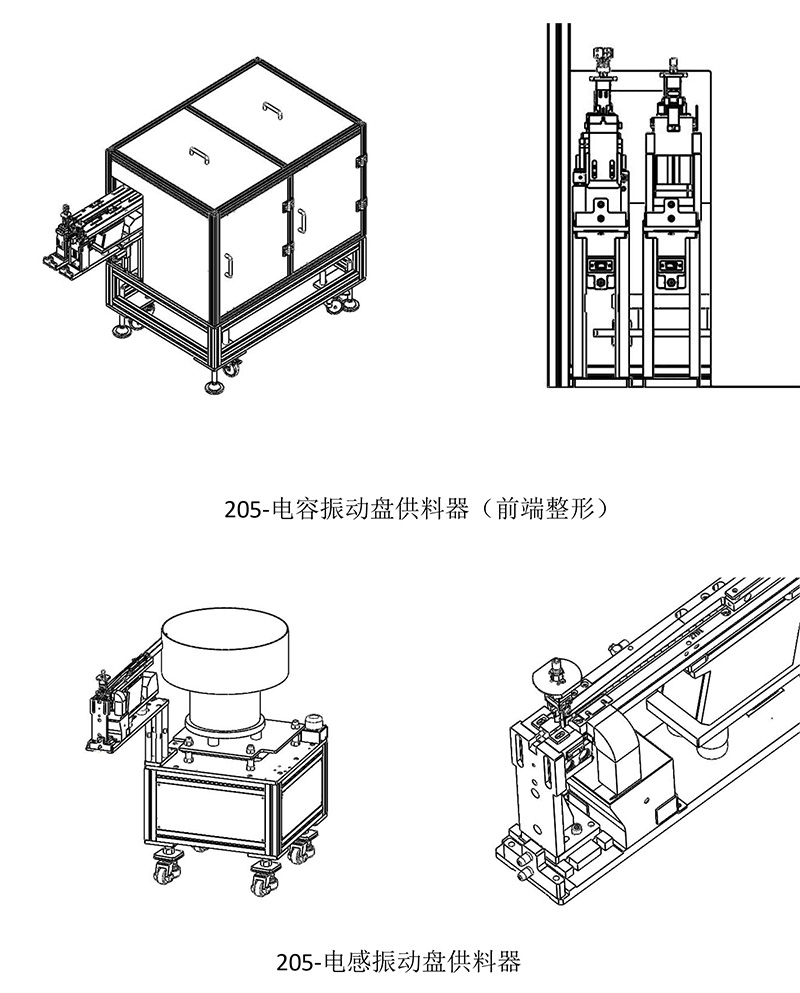 205-电容振动盘供料器（前端整形）

205-电感振动盘供料器